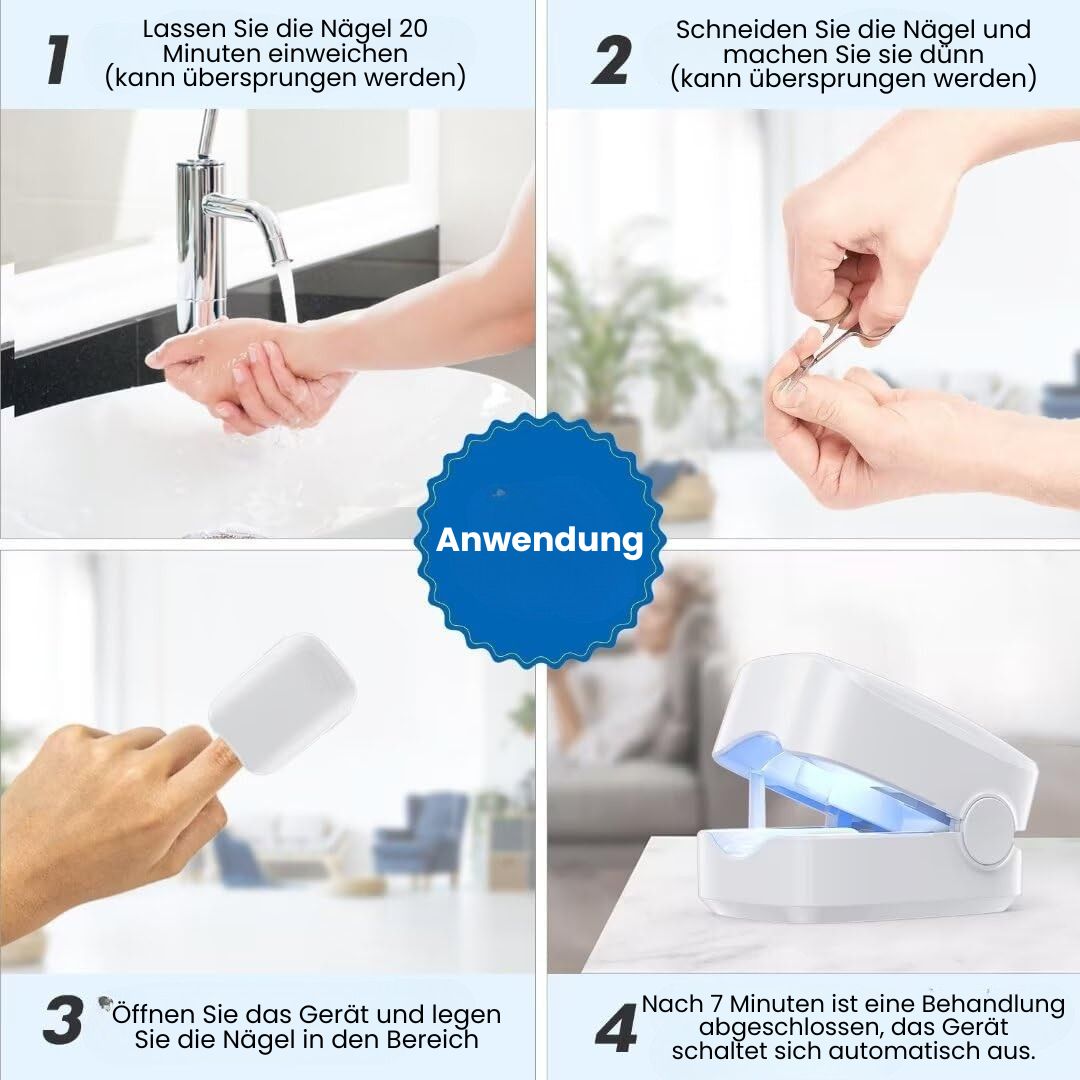 1 Lassen Sie die Nägel 20 Minuten einweichen (kann übersprungen werden)

2 Schneiden Sie die Nägel und machen Sie sie dünn (kann übersprungen werden)

Anwendung

3 Öffnen Sie das Gerät und legen Sie die Nägel in den Bereich

4 Nach 7 Minuten ist eine Behandlung abgeschlossen, das Gerät schaltet sich automatisch aus.